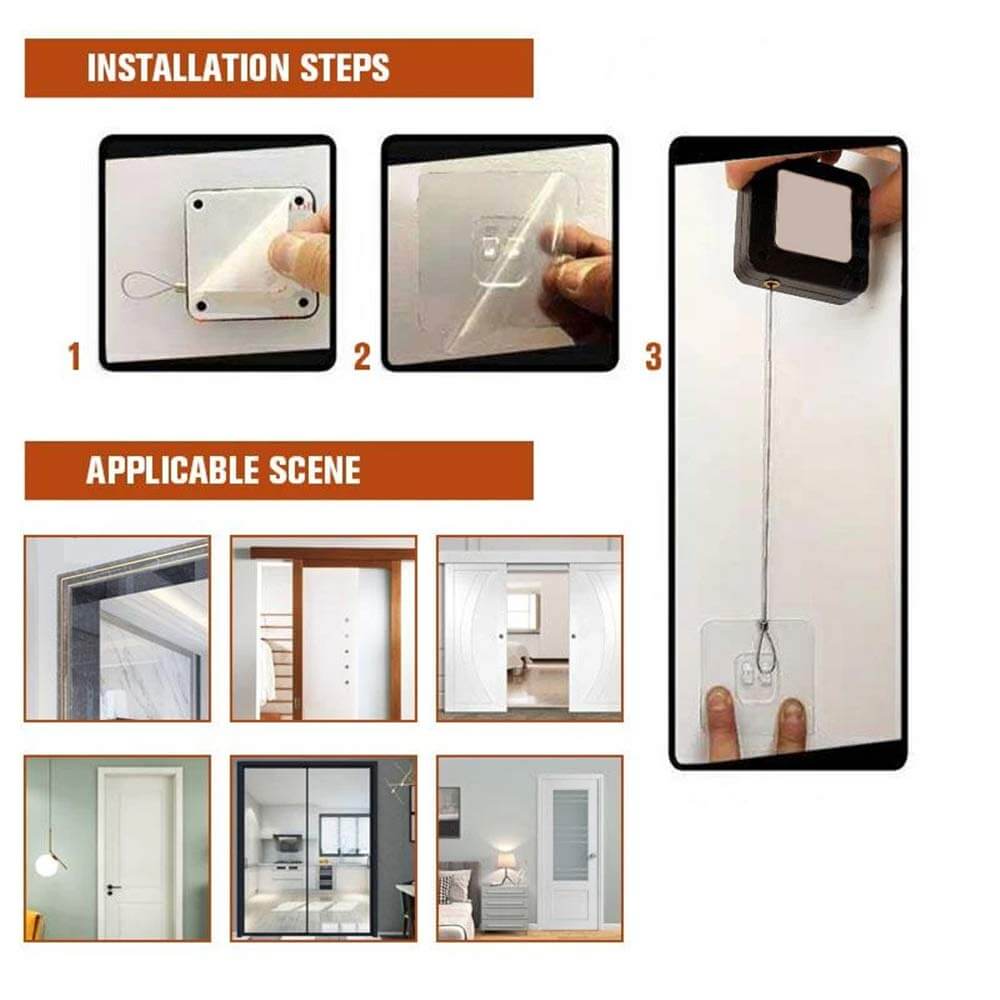 INSTALLATION STEPS

1

2

3

APPLICABLE SCENE